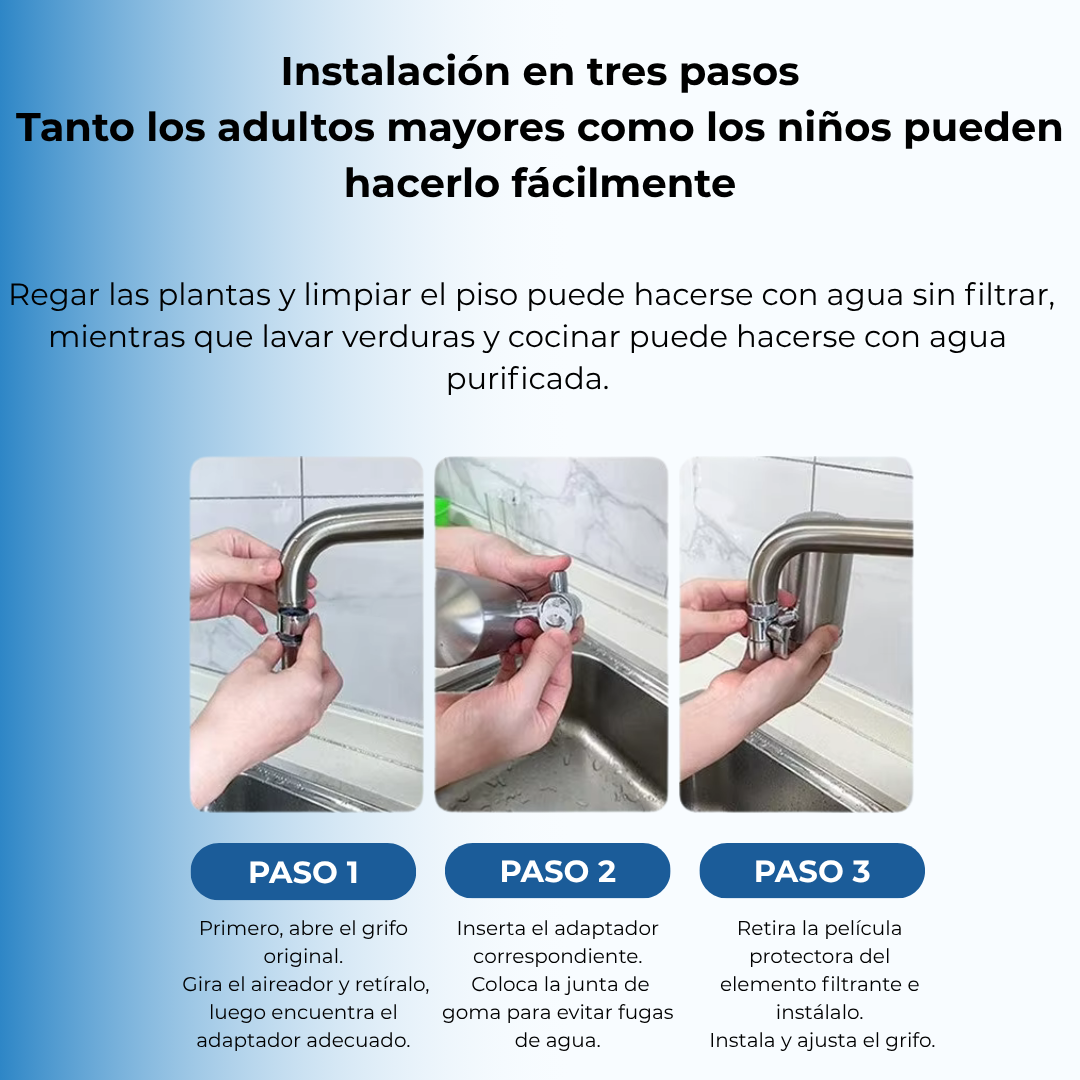 Instalación en tres pasos
Tanto los adultos mayores como los niños pueden hacerlo fácilmente

Regar las plantas y limpiar el piso puede hacerse con agua sin filtrar, mientras que lavar verduras y cocinar puede hacerse con agua purificada.

PASO 1
Primero, abre el grifo original.
Gira el aireador y retíralo, luego encuentra el adaptador adecuado.

PASO 2
Inserta el adaptador correspondiente.
Coloca la junta de goma para evitar fugas de agua.

PASO 3
Retira la película protectora del elemento filtrante e instálalo.
Instala y ajusta el grifo.