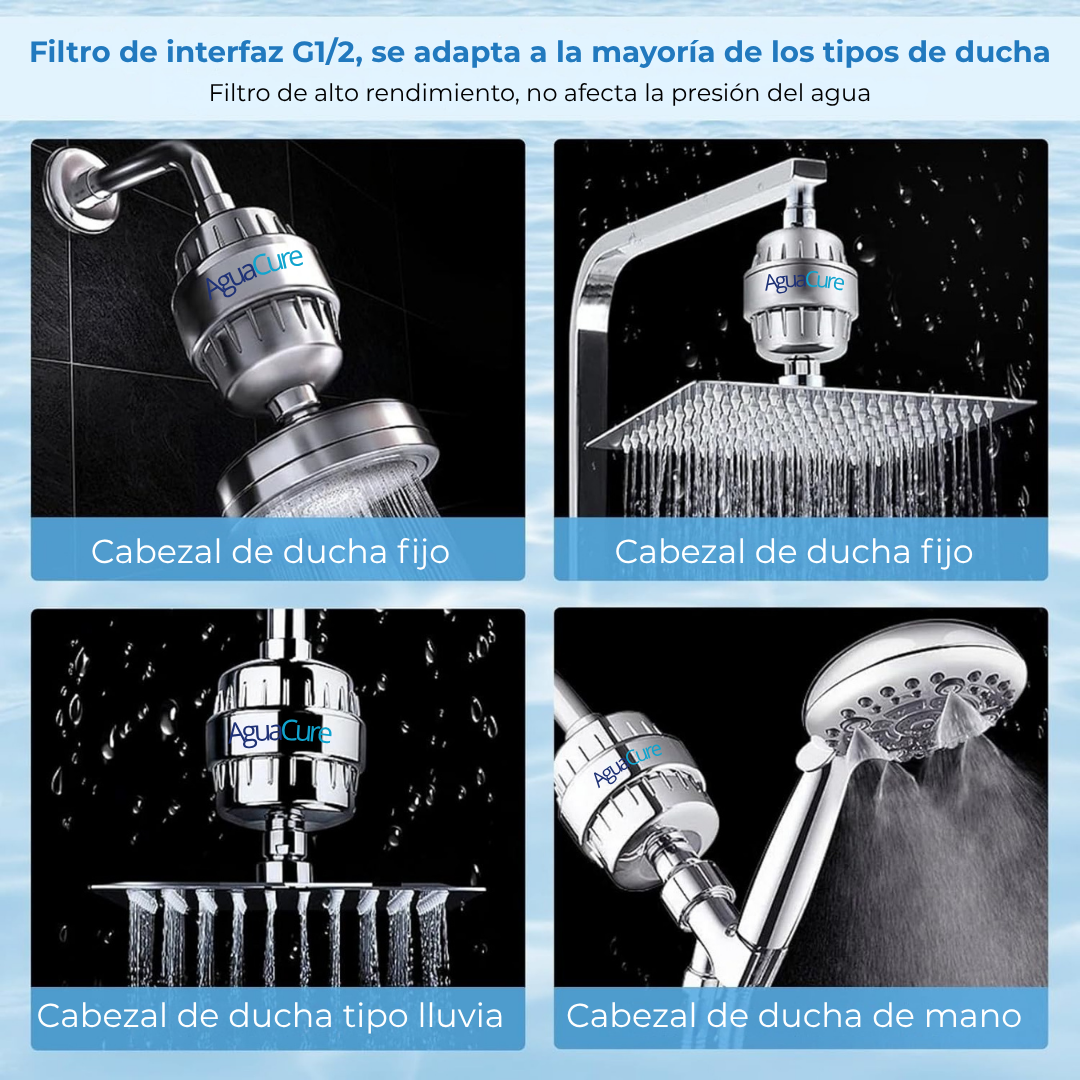 Filtro de interfaz G1/2, se adapta a la mayoría de los tipos de ducha
Filtro de alto rendimiento, no afecta la presión del agua

AguaCure
Cabezal de ducha fijo

AguaCure
Cabezal de ducha fijo

AguaCure
Cabezal de ducha tipo lluvia

AguaCure
Cabezal de ducha de mano